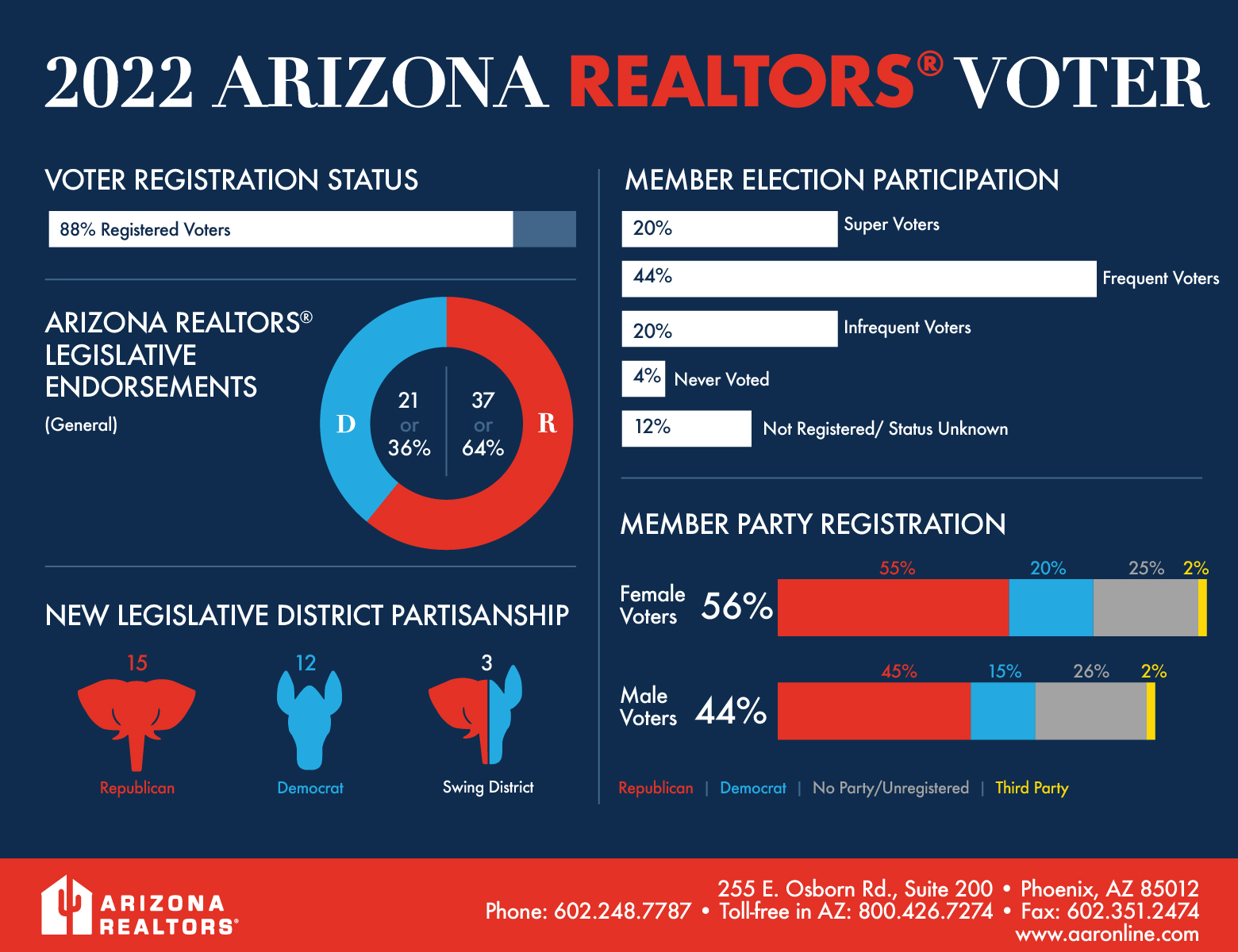 2022 ARIZONA REALTORS® VOTER

VOTER REGISTRATION STATUS

88% Registered Voters

ARIZONA REALTORS® LEGISLATIVE ENDORSEMENTS

(General)

D

21 or 36%

37 or 64%

R

NEW LEGISLATIVE DISTRICT PARTISANSHIP

15

Republican

12

Democrat

3

Swing District

MEMBER ELECTION PARTICIPATION

20% Super Voters

44% Frequent Voters

20% Infrequent Voters

4% Never Voted

12% Not Registered/ Status Unknown

MEMBER PARTY REGISTRATION

Female Voters 56%

55% 20% 25% 2%

Male Voters 44%

45% 15% 26% 2%

Republican | Democrat | No Party/Unregistered | Third Party

ARIZONA REALTORS®

255 E. Osborn Rd., Suite 200 • Phoenix, AZ 85012
Phone: 602.248.7787 • Toll-free in AZ: 800.426.7274 • Fax: 602.351.2474
www.aaronline.com