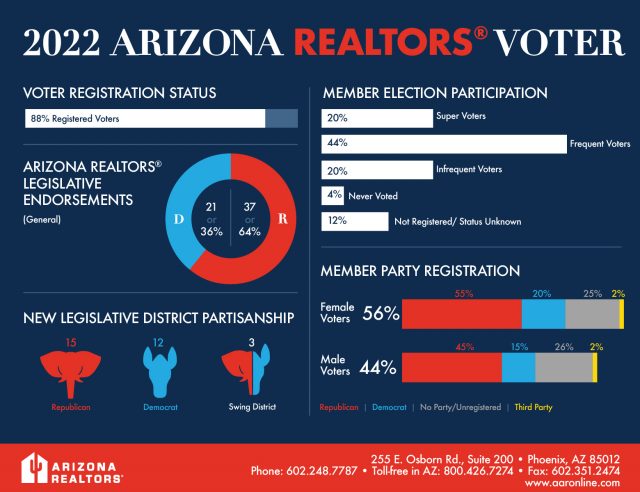 2022 ARIZONA REALTORS® VOTER

VOTER REGISTRATION STATUS

88% Registered Voters

ARIZONA REALTORS® LEGISLATIVE ENDORSEMENTS

(General)

D

21 or 36%

37 or 64%

R

NEW LEGISLATIVE DISTRICT PARTISANSHIP

15

Republican

12

Democrat

3

Swing District

MEMBER ELECTION PARTICIPATION

20% Super Voters

44% Frequent Voters

20% Infrequent Voters

4% Never Voted

12% Not Registered/ Status Unknown

MEMBER PARTY REGISTRATION

Female Voters 56%

55% 20% 25% 2%

Male Voters 44%

45% 15% 26% 2%

Republican | Democrat | No Party/Unregistered | Third Party

ARIZONA REALTORS®

255 E. Osborn Rd., Suite 200 • Phoenix, AZ 85012
Phone: 602.248.7787 • Toll-free in AZ: 800.426.7274 • Fax: 602.351.2474
www.aaronline.com